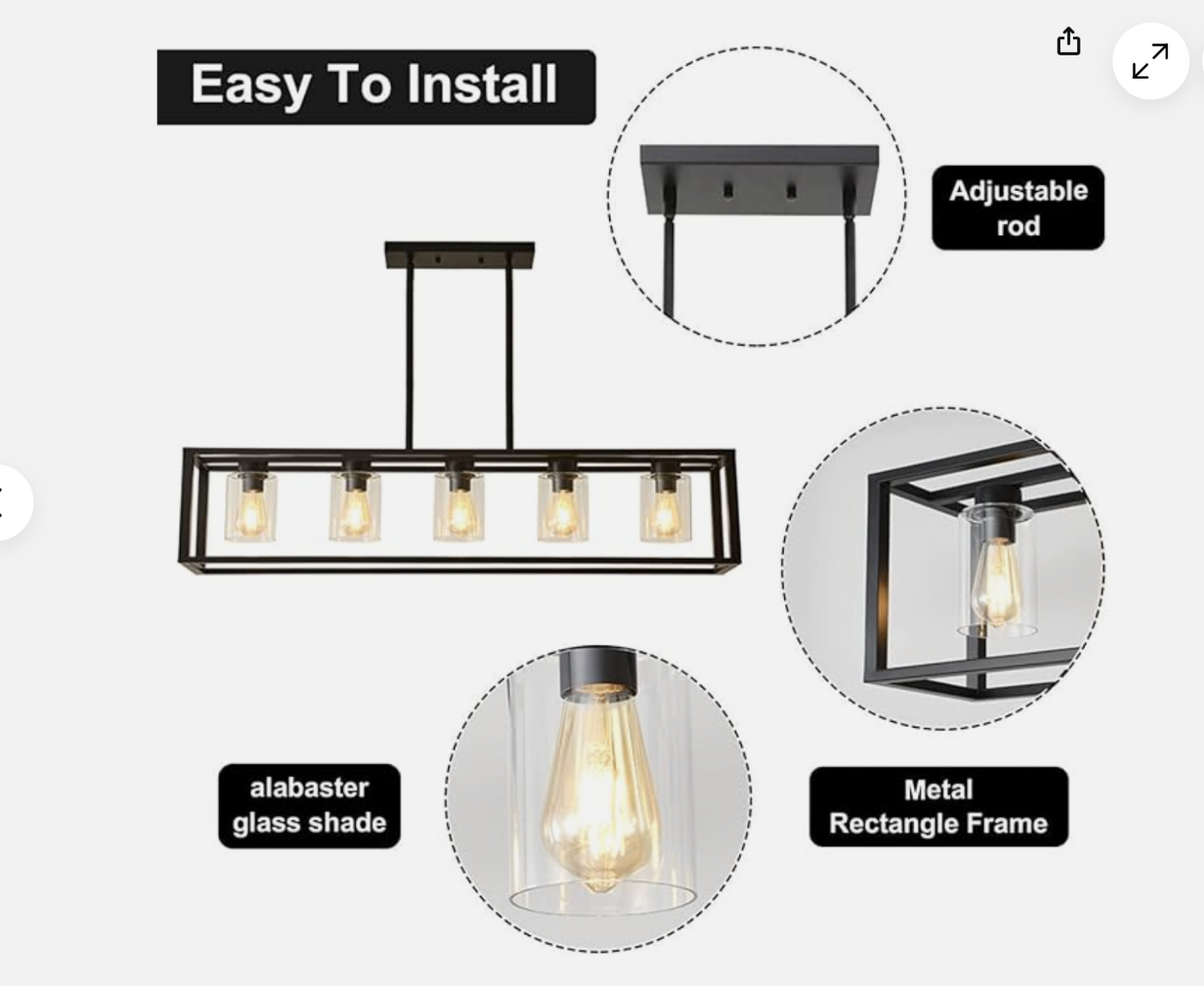 Easy To Install

Adjustable rod

alabaster glass shade

Metal Rectangle Frame